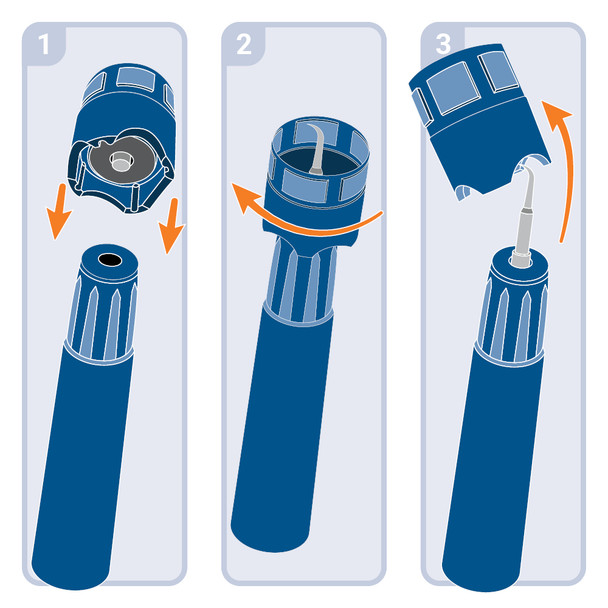 1

2

3